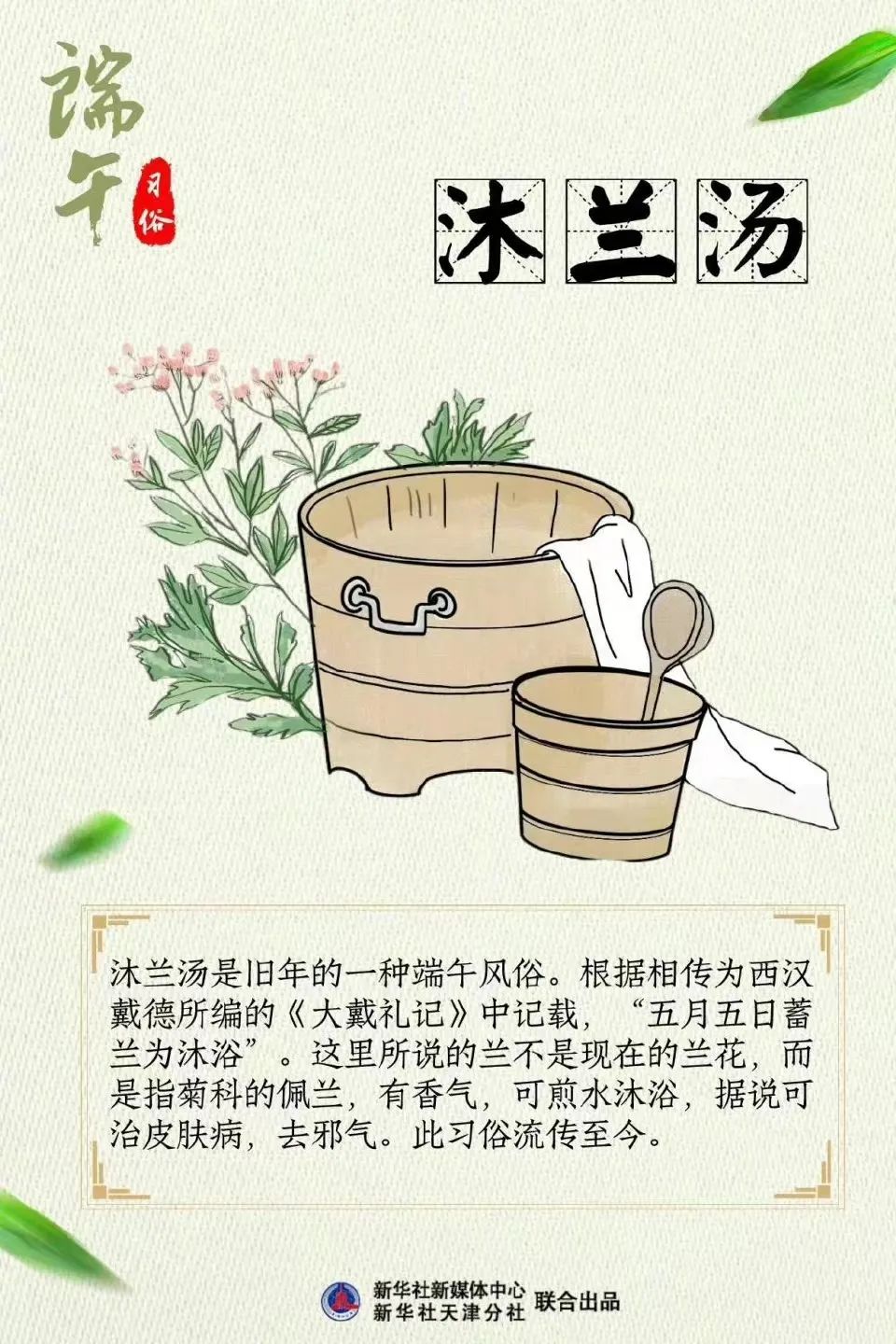 端午
习俗

沐兰汤

沐兰汤是旧年的一种端午风俗。根据相传为西汉戴德所编的《大戴礼记》中记载，“五月五日蓄兰为沐浴”。这里所说的兰不是现在的兰花，而是指菊科的佩兰，有香气，可煎水沐浴，据说可治皮肤病，去邪气。此习俗流传至今。

新华社新媒体中心
新华社天津分社
联合出品